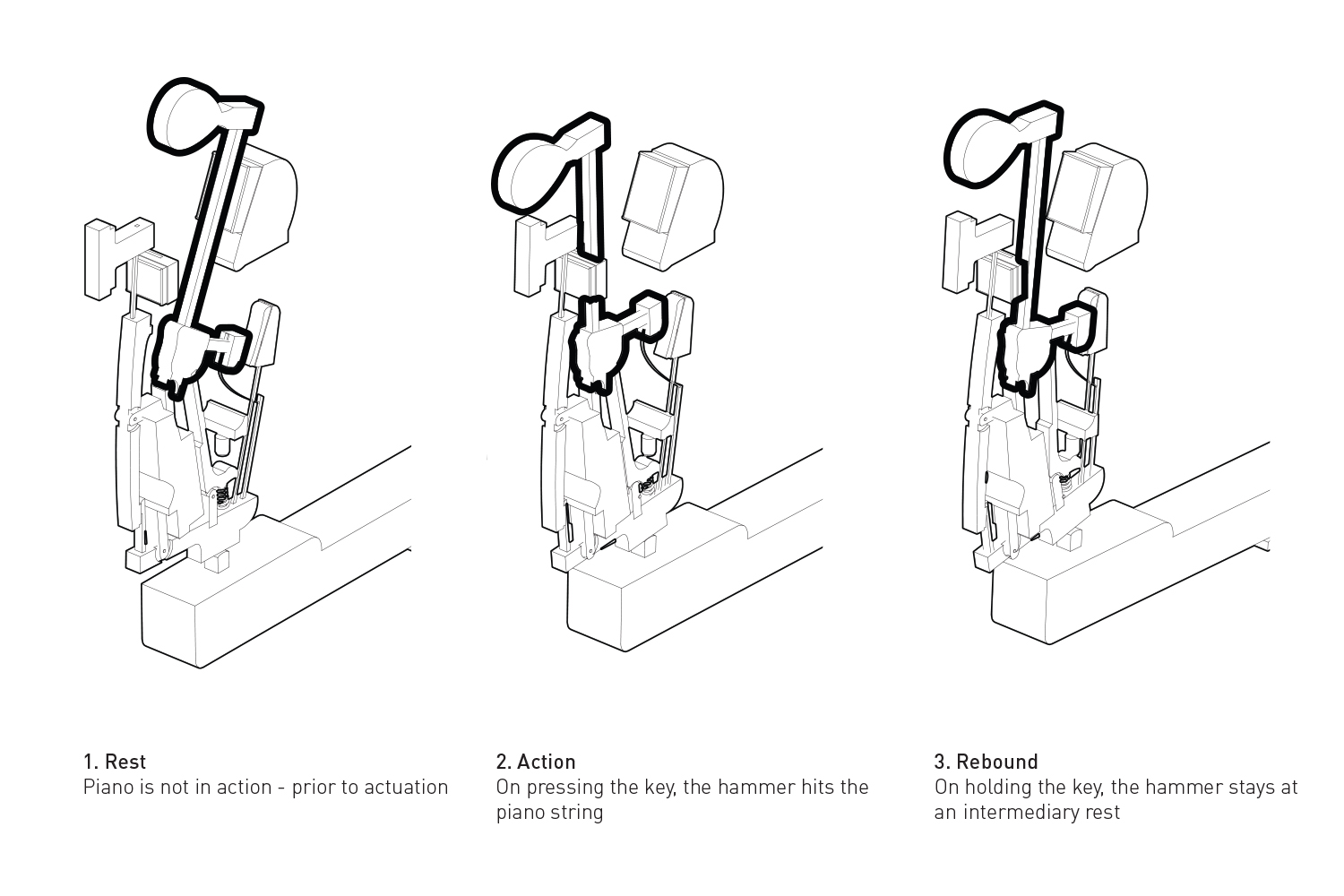 1. Rest
Piano is not in action - prior to actuation

2. Action
On pressing the key, the hammer hits the piano string

3. Rebound
On holding the key, the hammer stays at an intermediary rest